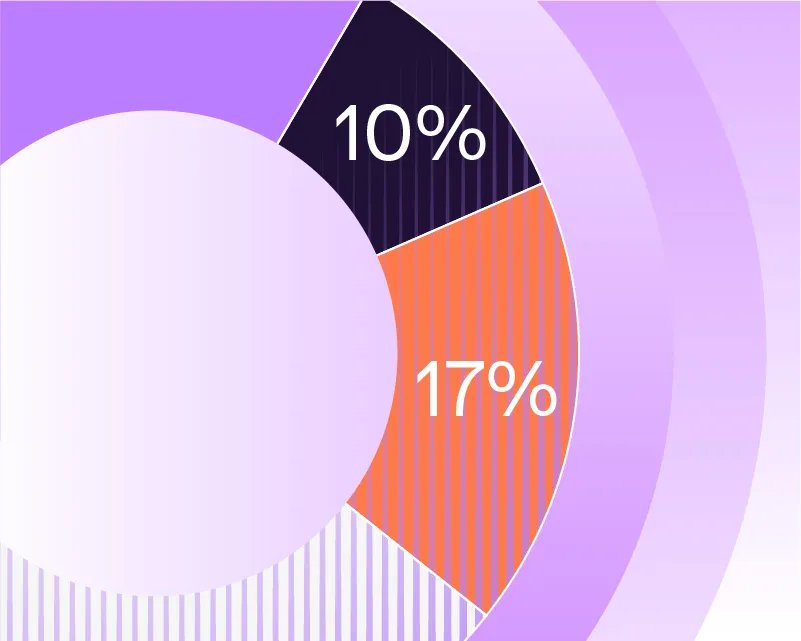 10%

17%